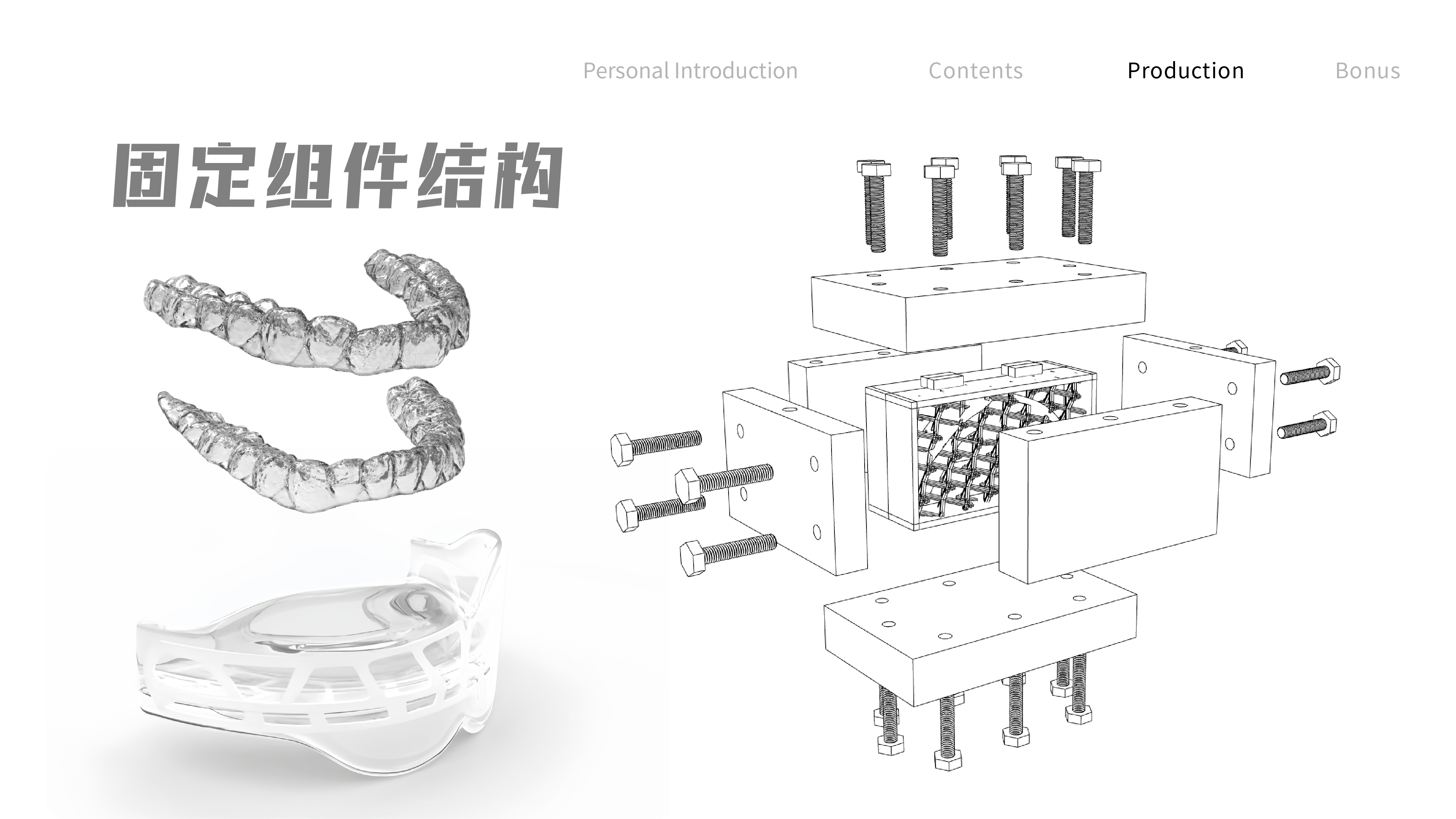 Personal Introduction Contents Production Bonus

固定组件结构